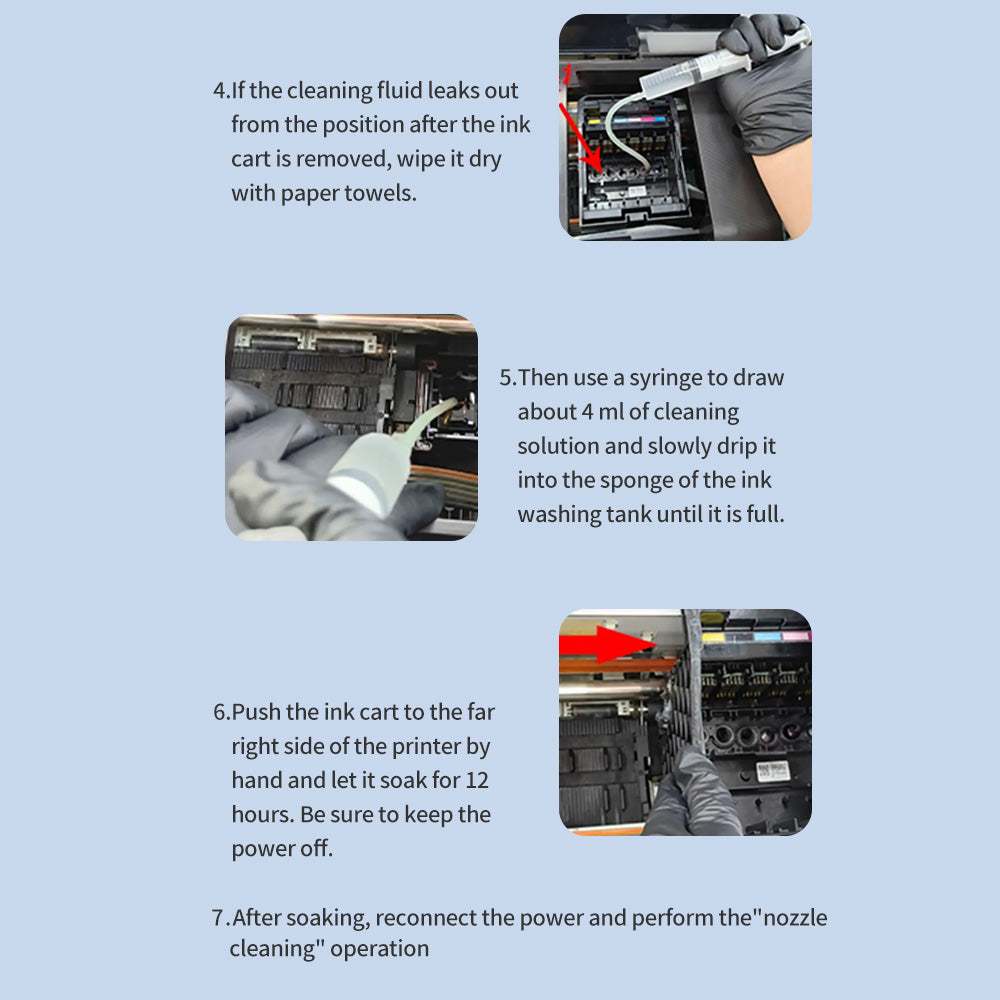 4.If the cleaning fluid leaks out from the position after the ink cart is removed, wipe it dry with paper towels.

5.Then use a syringe to draw about 4 ml of cleaning solution and slowly drip it into the sponge of the ink washing tank until it is full.

6.Push the ink cart to the far right side of the printer by hand and let it soak for 12 hours. Be sure to keep the power off.

7.After soaking, reconnect the power and perform the"nozzle cleaning" operation