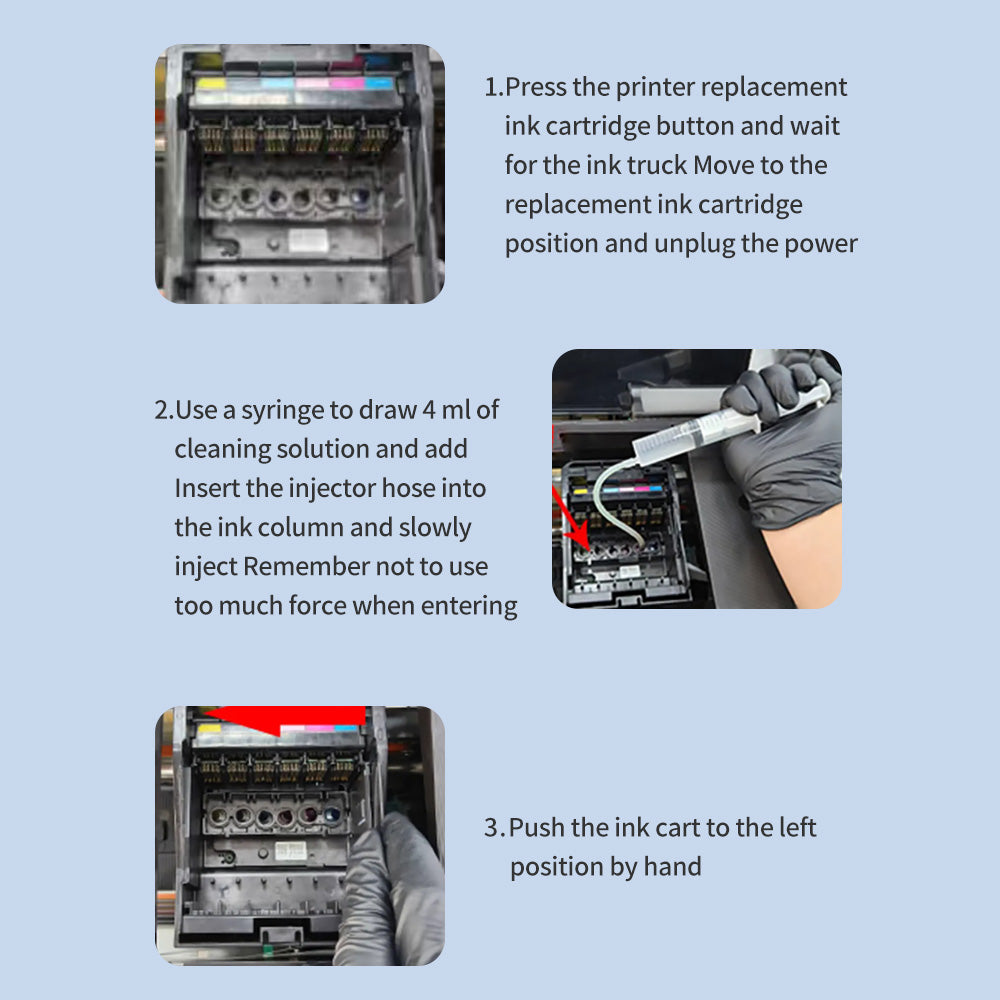 1.Press the printer replacement ink cartridge button and wait for the ink truck Move to the replacement ink cartridge position and unplug the power

2.Use a syringe to draw 4 ml of cleaning solution and add Insert the injector hose into the ink column and slowly inject Remember not to use too much force when entering

3.Push the ink cart to the left position by hand